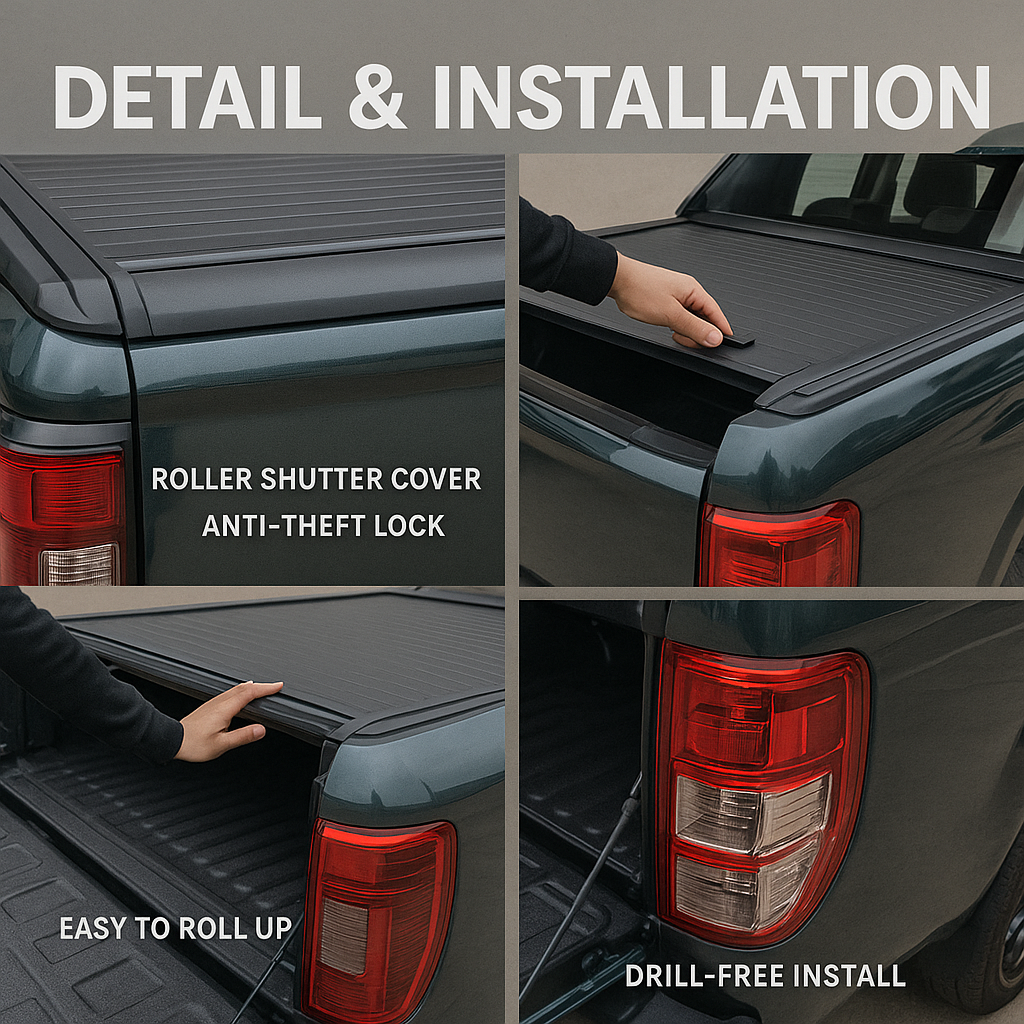 DETAIL & INSTALLATION

ROLLER SHUTTER COVER
ANTI-THEFT LOCK

EASY TO ROLL UP

DRILL-FREE INSTALL