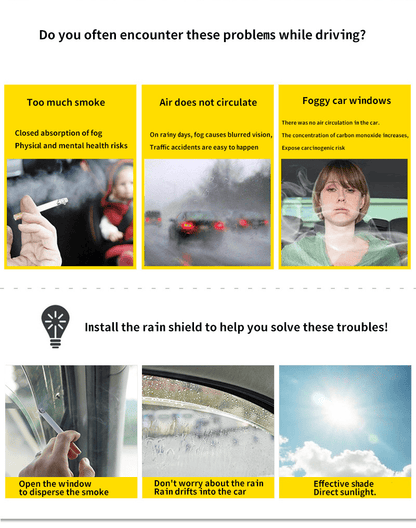 Do you often encounter these problems while driving?

Too much smoke

Closed absorption of fog
Physical and mental health risks

Air does not circulate

On rainy days, fog causes blurred vision,
Traffic accidents are easy to happen

Foggy car windows

There was no air circulation in the car.
The concentration of carbon monoxide increases,
Expose carcinogenic risk

Install the rain shield to help you solve these troubles!

Open the window
to disperse the smoke

Don't worry about the rain
Rain drifts into the car

Effective shade
Direct sunlight.